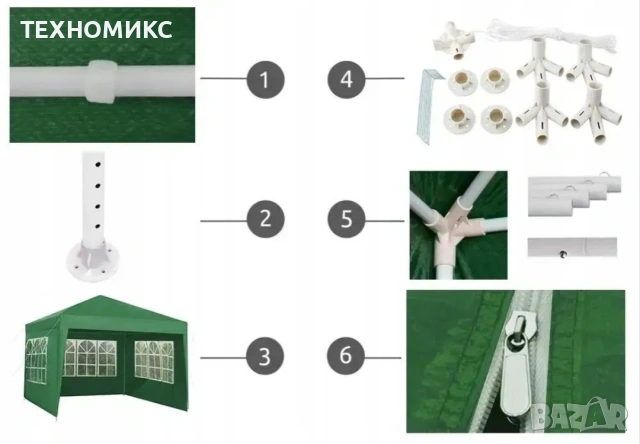 ТЕХНОМИКС

1

4

2

5

3

6

BAZAR