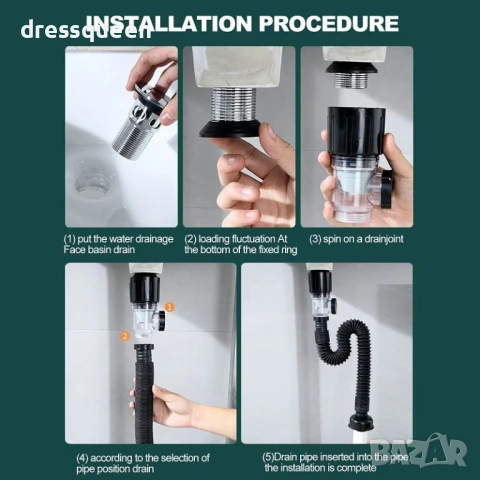 dressqueen

INSTALLATION PROCEDURE

(1) put the water drainage Face basin drain

(2) loading fluctuation At the bottom of the fixed ring

(3) spin on a drainjoint

1

2

(4) according to the selection of pipe position drain

(5)Drain pipe inserted into the pipe, the installation is complete

BAZAR