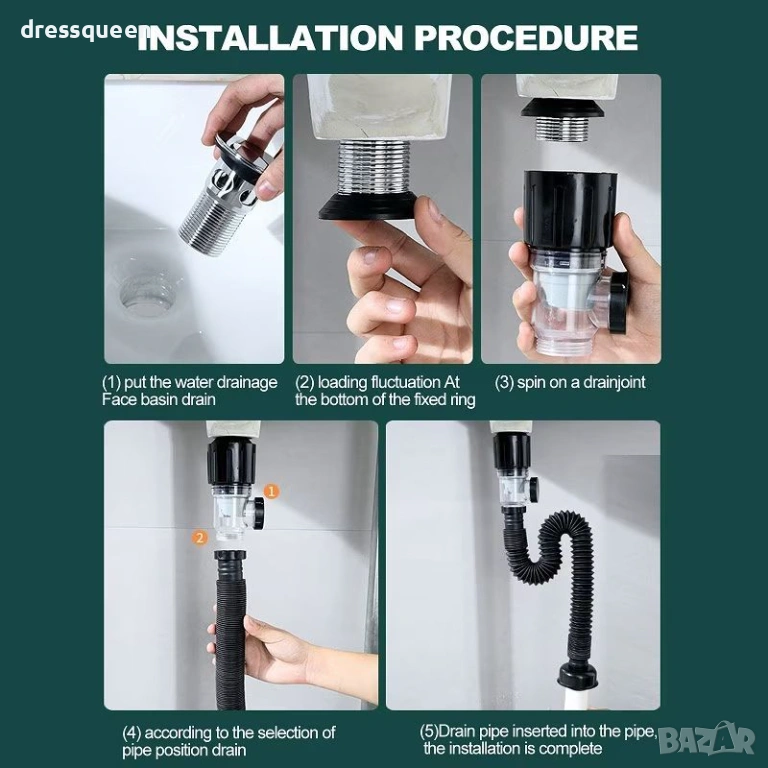 dressqueen INSTALLATION PROCEDURE

(1) put the water drainage Face basin drain

(2) loading fluctuation At the bottom of the fixed ring

(3) spin on a drainjoint

1

2

(4) according to the selection of pipe position drain

(5)Drain pipe inserted into the pipe, the installation is complete

BAZAR