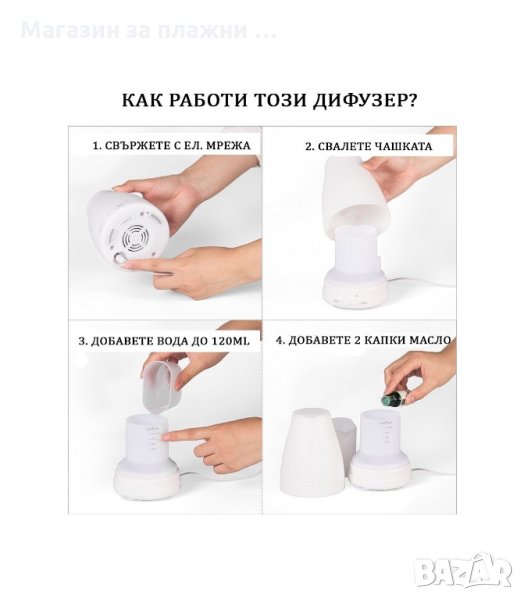 Магазин за плажни ...

КАК РАБОТИ ТОЗИ ДИФУЗЕР?

1. СВЪРЖЕТЕ С ЕЛ. МРЕЖА

2. СВАЛЕТЕ ЧАШКАТА

3. ДОБАВЕТЕ ВОДА ДО 120ML

4. ДОБАВЕТЕ 2 КАПКИ МАСЛО

BAZAR