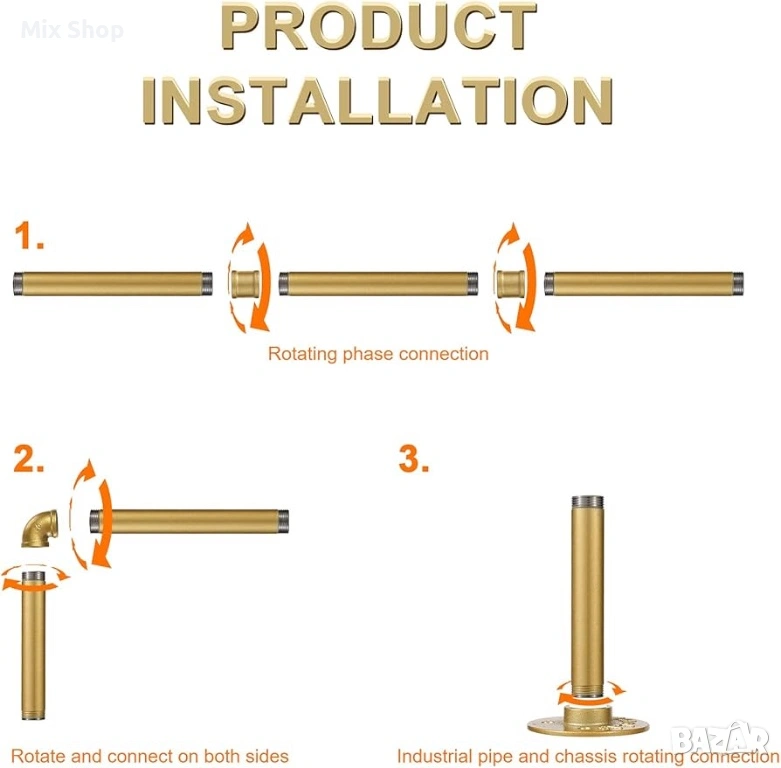 Mix Shop

PRODUCT INSTALLATION

1.

Rotating phase connection

2.

3.

Rotate and connect on both sides

Industrial pipe and chassis rotating connection

BAZAR