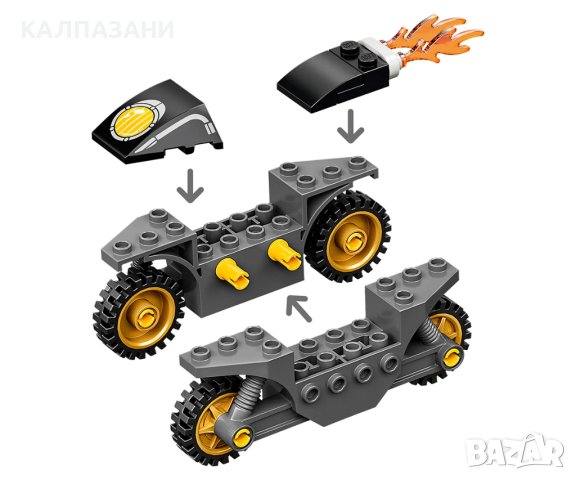 КАЛПАЗАНИ

BAZAR