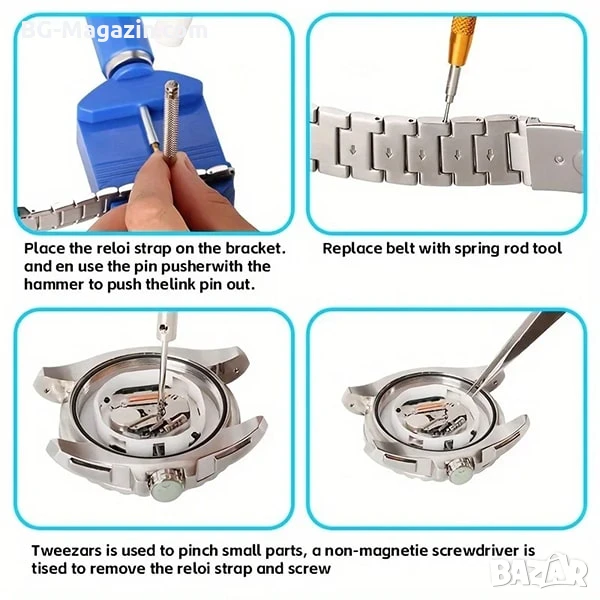 BG-Magazin.com

Place the reloi strap on the bracket. and en use the pin pusherwith the hammer to push thelink pin out.

Replace belt with spring rod tool

Tweezars is used to pinch small parts, a non-magnetie screwdriver is tised to remove the reloi strap and screw

BAZAR