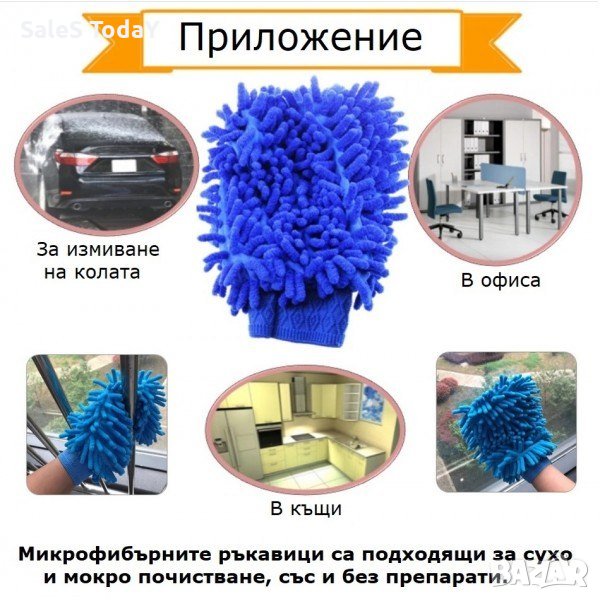 SaleS TodaY

Приложение

За измиване на колата

В офиса

В къщи

Микрофибърните ръкавици са подходящи за сухо и мокро почистване, със и без препарати.

BAZAR