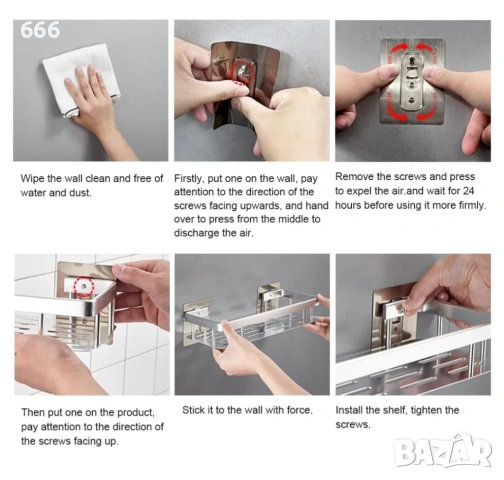 666

Wipe the wall clean and free of water and dust.

Firstly, put one on the wall, pay attention to the direction of the screws facing upwards, and hand over to press from the middle to discharge the air.

Remove the screws and press to expel the air.and wait for 24 hours before using it more firmly.

Then put one on the product, pay attention to the direction of the screws facing up.

Stick it to the wall with force.

Install the shelf, tighten the screws.

BAZAR