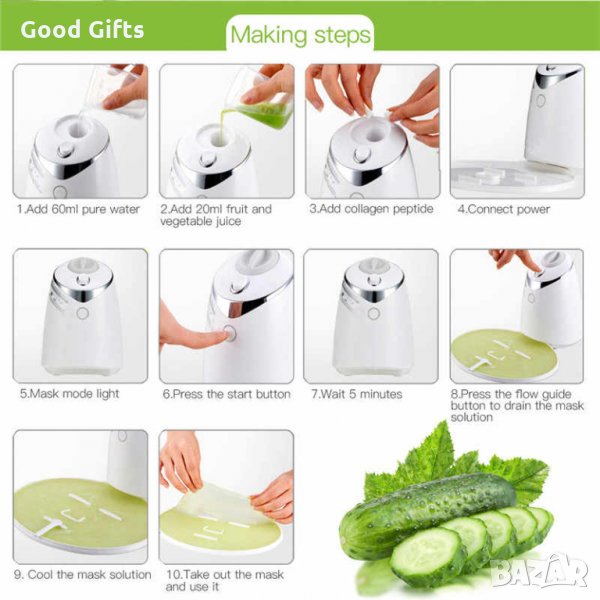 Good Gifts

Making steps

1.Add 60ml pure water

2.Add 20ml fruit and vegetable juice

3.Add collagen peptide

4.Connect power

5.Mask mode light

6.Press the start button

7.Wait 5 minutes

8.Press the flow guide button to drain the mask solution

9. Cool the mask solution

10.Take out the mask and use it

BAZAR