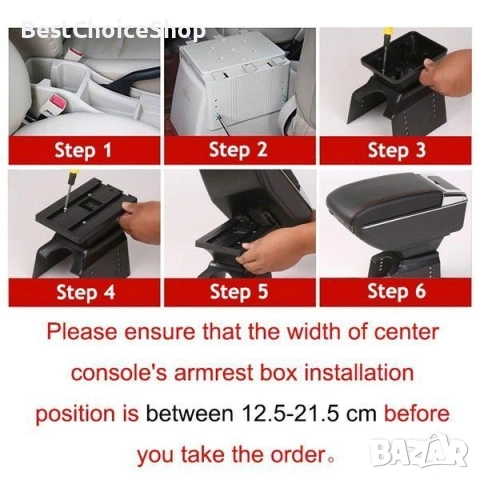 BestChoiceShop

Step 1

Step 2

Step 3

Step 4

Step 5

Step 6

Please ensure that the width of center console's armrest box installation position is between 12.5-21.5 cm before you take the order。

BAZAR