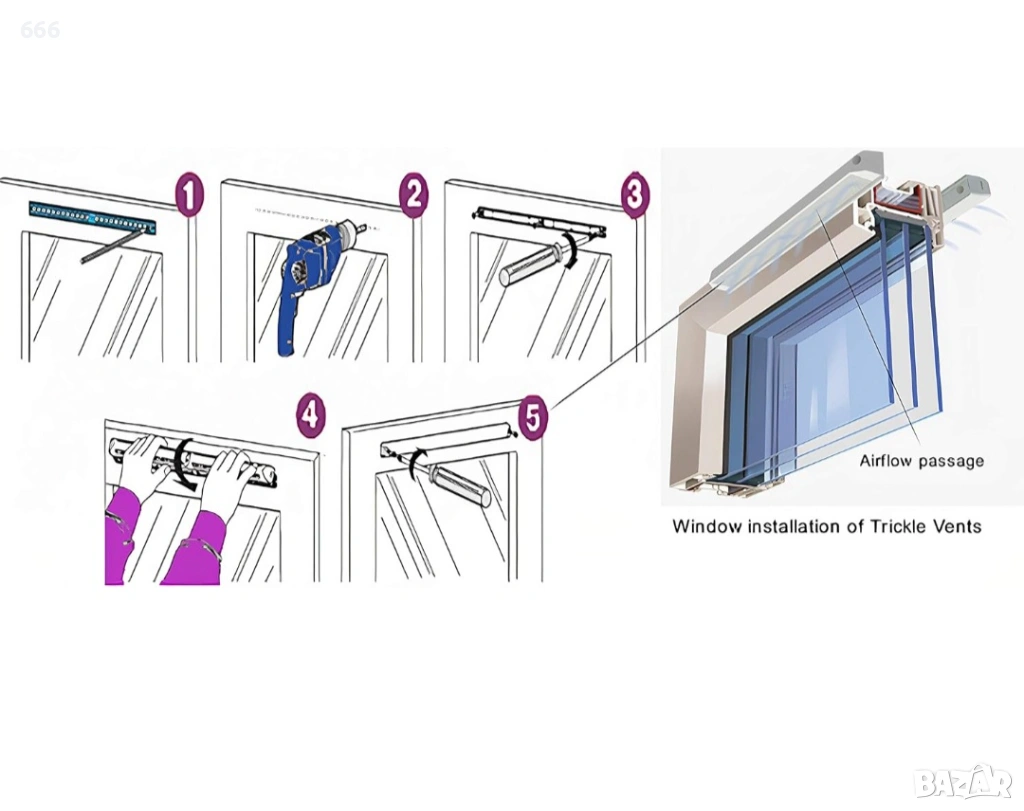 666

1

2

3

4

5

Airflow passage

Window installation of Trickle Vents

BAZAR