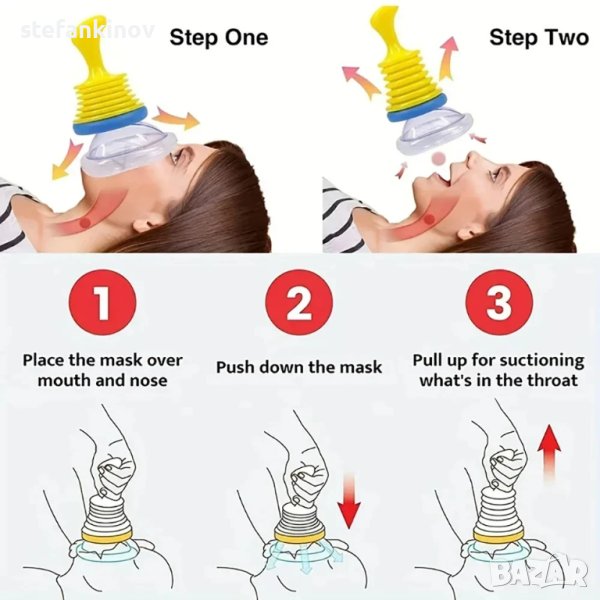 stefankinov

Step One

Step Two

1

Place the mask over mouth and nose

2

Push down the mask

3

Pull up for suctioning what's in the throat

BAZAR