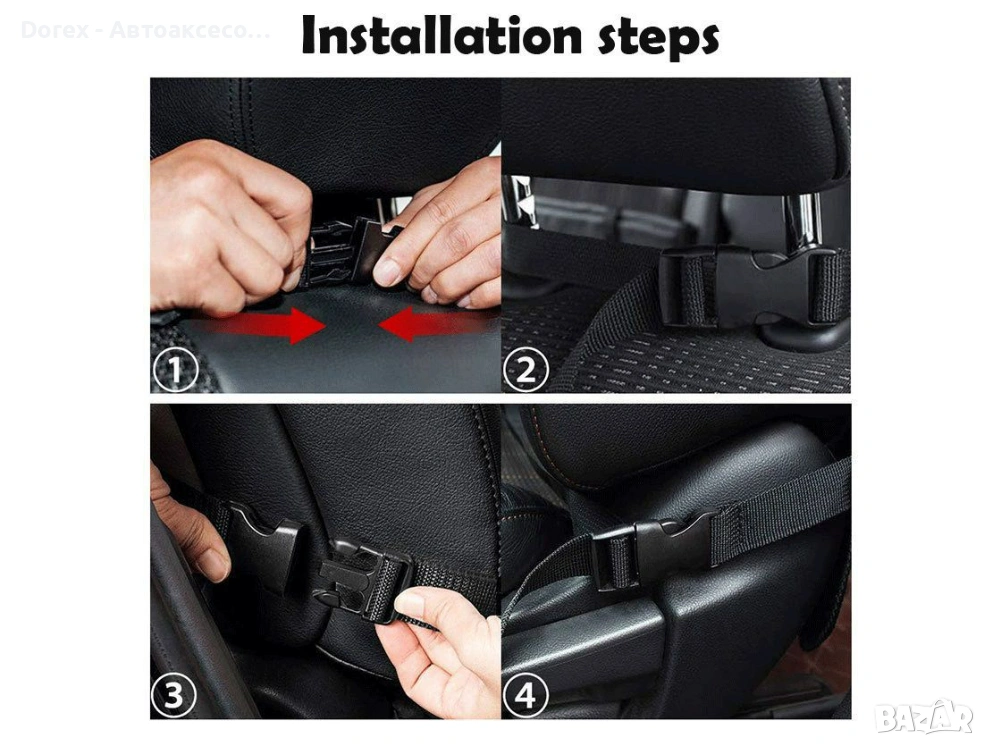 Dorex - Автоаксесо...

Installation steps

1

2

3

4

BAZAR