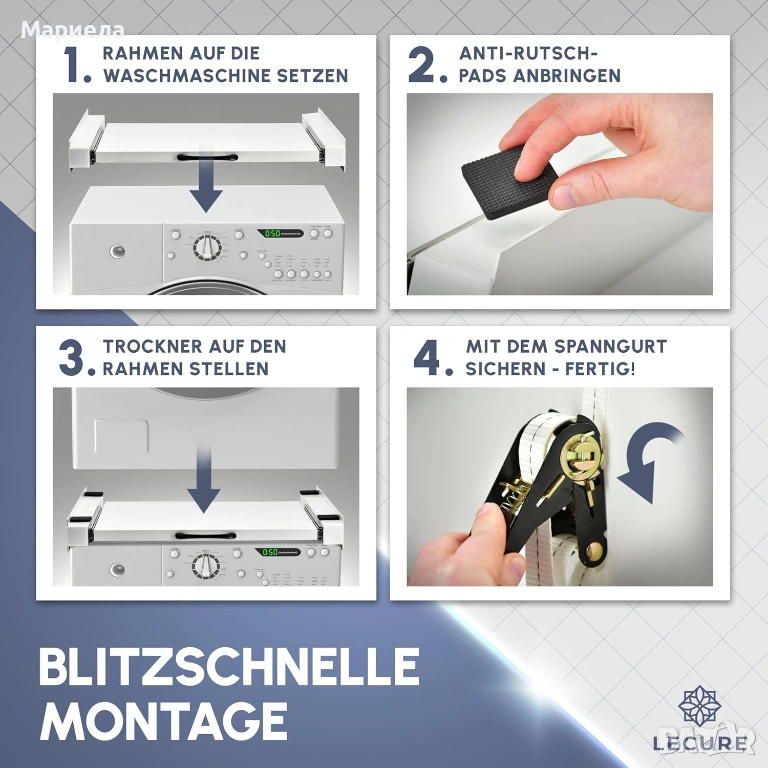 Мариела

1. RAHMEN AUF DIE WASCHMASCHINE SETZEN

0:50

2. ANTI-RUTSCH-PADS ANBRINGEN

3. TROCKNER AUF DEN RAHMEN STELLEN

0:50

4. MIT DEM SPANNGURT SICHERN - FERTIG!

BLITZSCHNELLE MONTAGE

LECURE