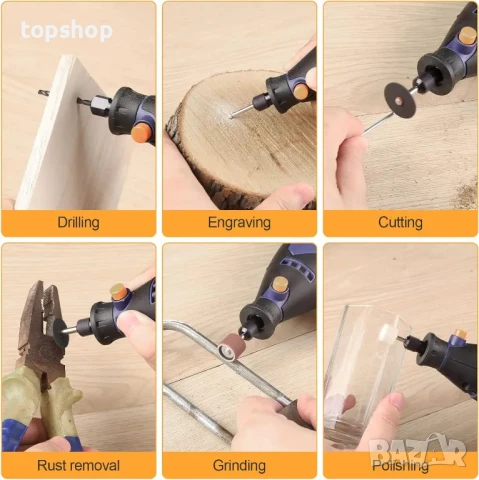 topshop

Drilling

Engraving

Cutting

Rust removal

Grinding

Polishing

BAZAR