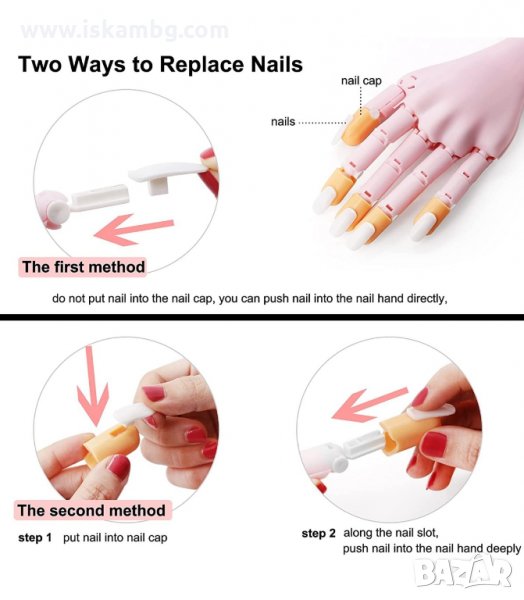 www.iskambg.com

Two Ways to Replace Nails

nail cap

nails

The first method

do not put nail into the nail cap, you can push nail into the nail hand directly,

The second method

step 1 put nail into nail cap

step 2 along the nail slot, push nail into the nail hand deeply

BAZAR