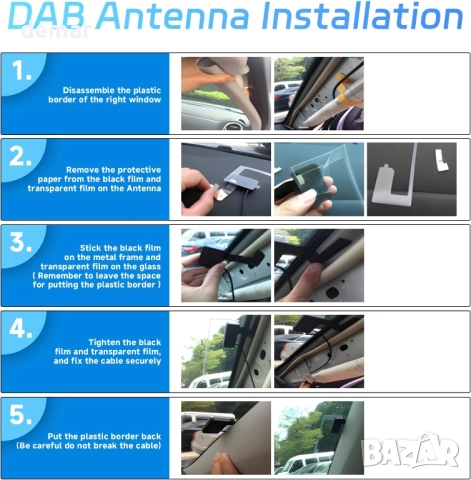 DAB Antenna Installation

demar

1.
Disassemble the plastic border of the right window

2.
Remove the protective paper from the black film and transparent film on the Antenna

3.
Stick the black film on the metal frame and transparent film on the glass ( Remember to leave the space for putting the plastic border )

4.
Tighten the black film and transparent film, and fix the cable securely

5.
Put the plastic border back (Be careful do not break the cable)

BAZAR