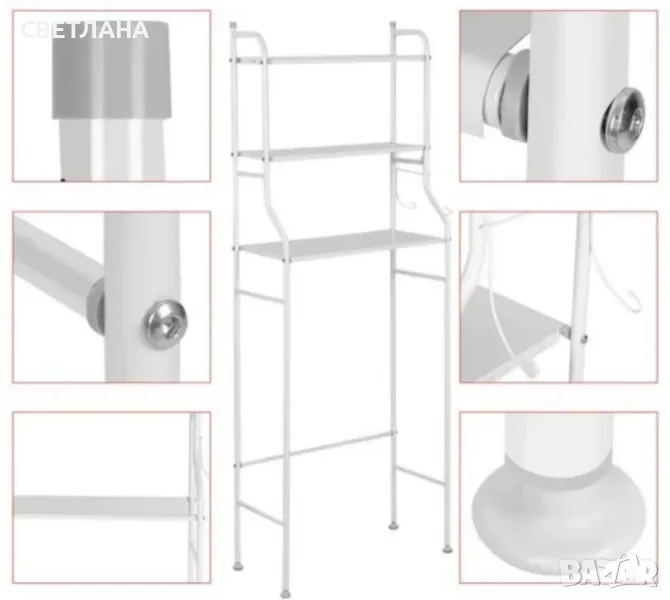 СВЕТЛАНА

BAZAR