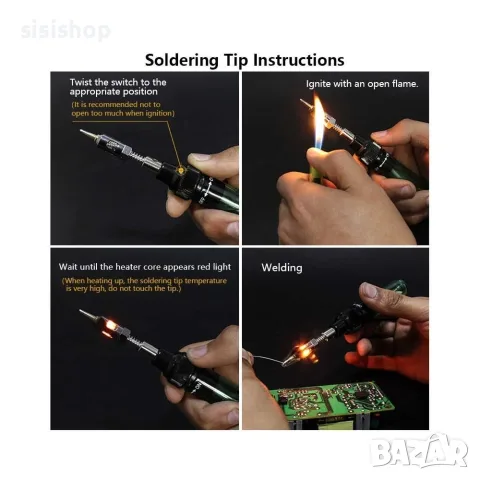 sisishop

Soldering Tip Instructions

Twist the switch to the appropriate position
(It is recommended not to open too much when ignition)

Ignite with an open flame.

Wait until the heater core appears red light
(When heating up, the soldering tip temperature is very high, do not touch the tip.)

Welding

BAZAR