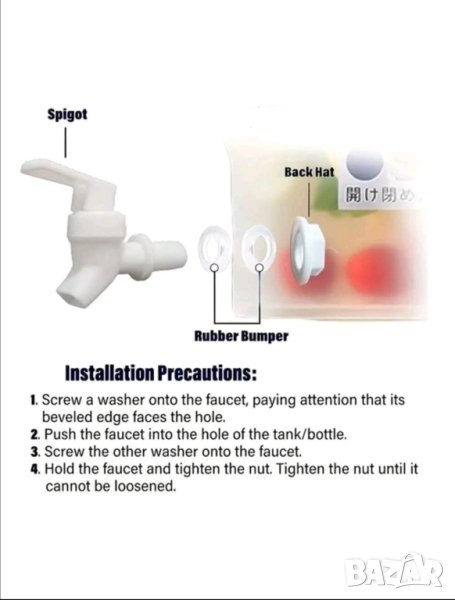 Spigot

Back Hat

開け閉め

Rubber Bumper

Installation Precautions:

1. Screw a washer onto the faucet, paying attention that its beveled edge faces the hole.
2. Push the faucet into the hole of the tank/bottle.
3. Screw the other washer onto the faucet.
4. Hold the faucet and tighten the nut. Tighten the nut until it cannot be loosened.

BAZAR