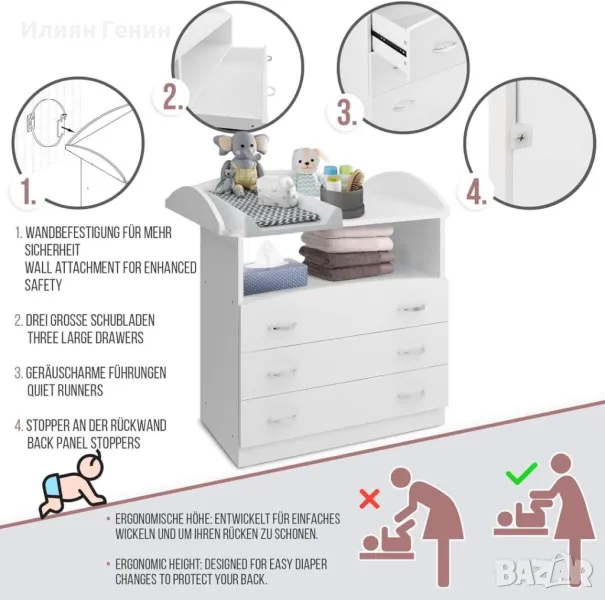 Илиян Генин

2.

3.

1.

4.

1. WANDBEFESTIGUNG FÜR MEHR SICHERHEIT
WALL ATTACHMENT FOR ENHANCED SAFETY

2. DREI GROSSE SCHUBLADEN
THREE LARGE DRAWERS

3. GERÄUSCHARME FÜHRUNGEN
QUIET RUNNERS

4. STOPPER AN DER RÜCKWAND
BACK PANEL STOPPERS

• ERGONOMISCHE HÖHE: ENTWICKELT FÜR EINFACHES WICKELN UND UM IHREN RÜCKEN ZU SCHONEN.

• ERGONOMIC HEIGHT: DESIGNED FOR EASY DIAPER CHANGES TO PROTECT YOUR BACK.

BAZAR