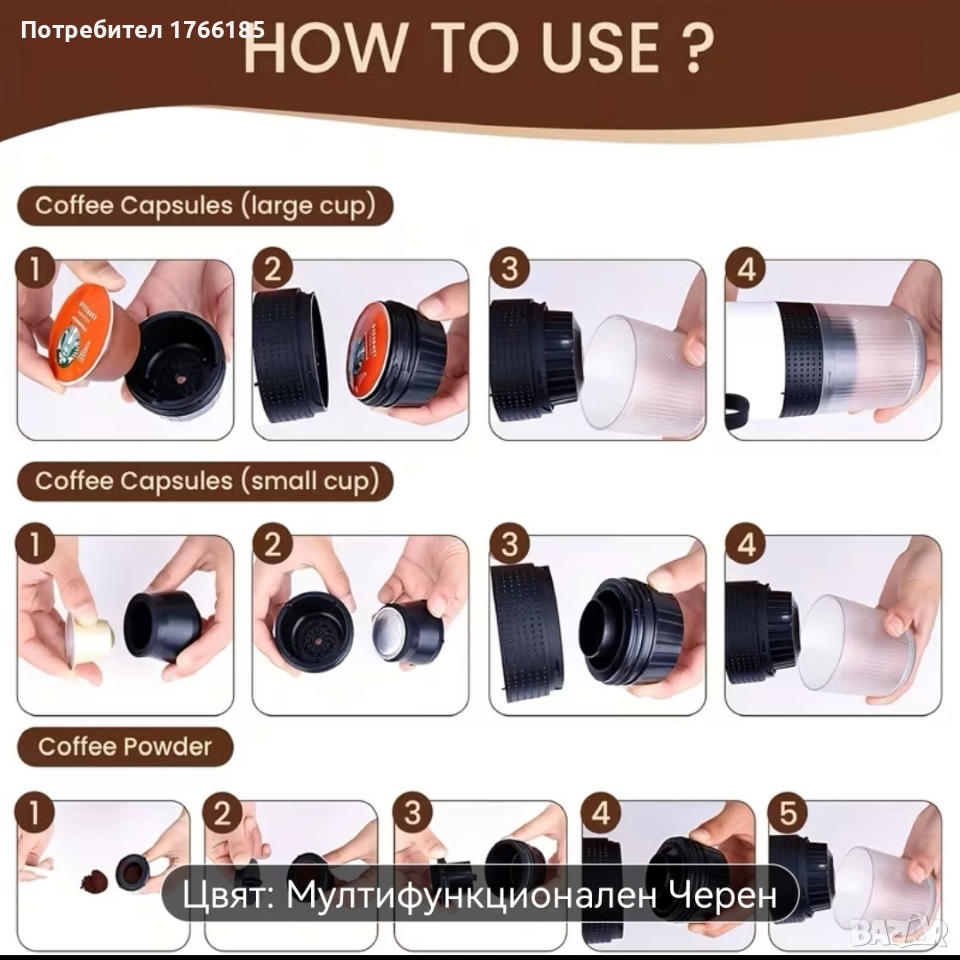 Потребител 1766185

HOW TO USE ?

Coffee Capsules (large cup)

1 2 3 4

Coffee Capsules (small cup)

1 2 3 4

Coffee Powder

1 2 3 4 5

Цвят: Мултифункционален Черен

BAZAR