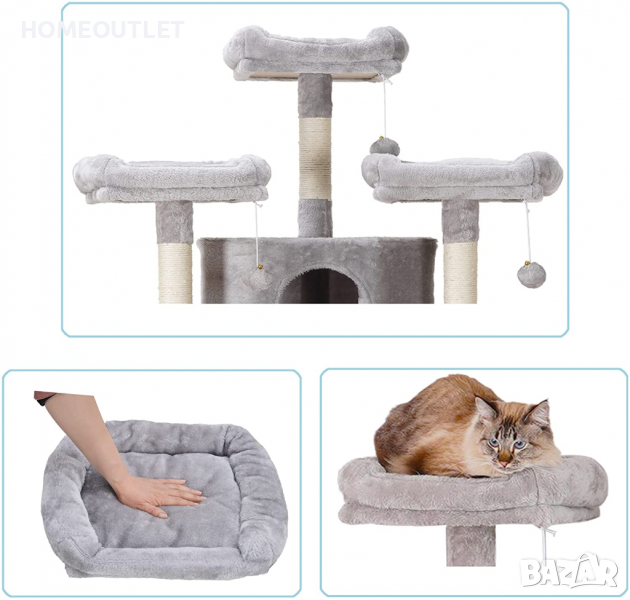 HOMEOUTLET

BAZAR