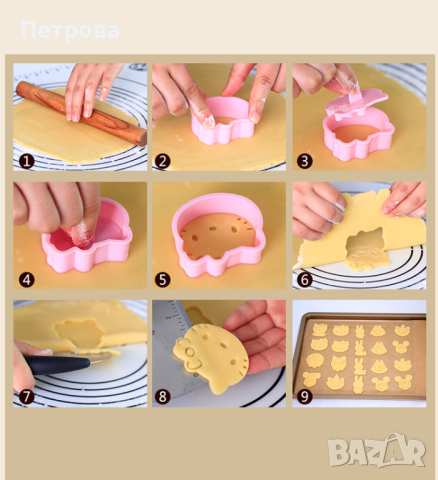 Петрова

1
2
3
4
5
6
7
8
9

BAZAR