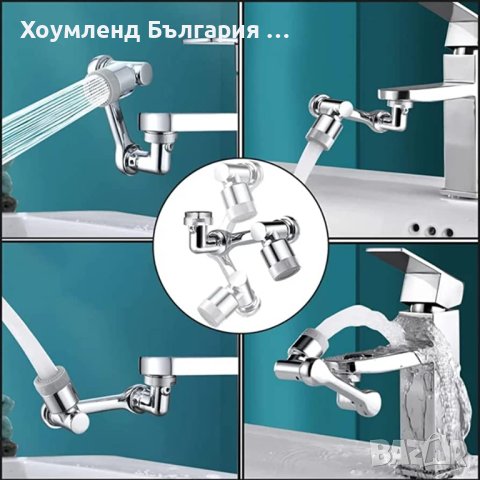 Хоумленд България ...

BAZAR