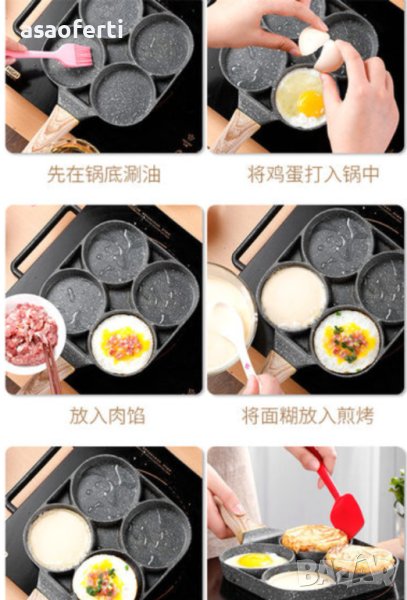 asaoferti

先在锅底涮油

将鸡蛋打入锅中

放入肉馅

将面糊放入煎烤

BAZAR