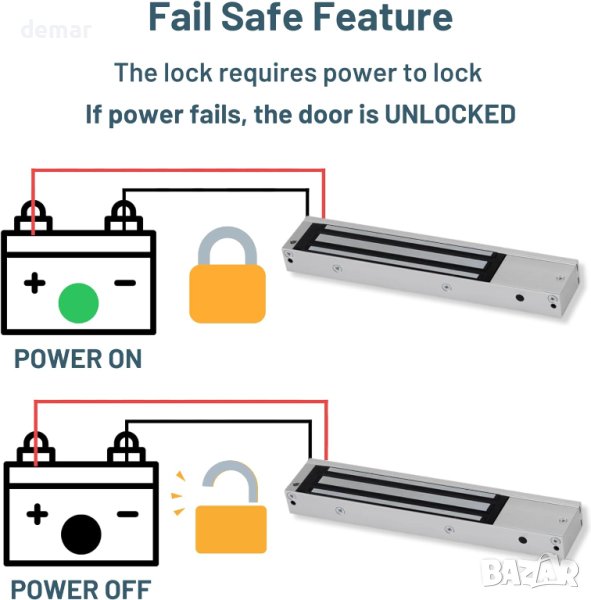 demar

Fail Safe Feature

The lock requires power to lock

If power fails, the door is UNLOCKED

+ −

POWER ON

+ −

POWER OFF

BAZAR