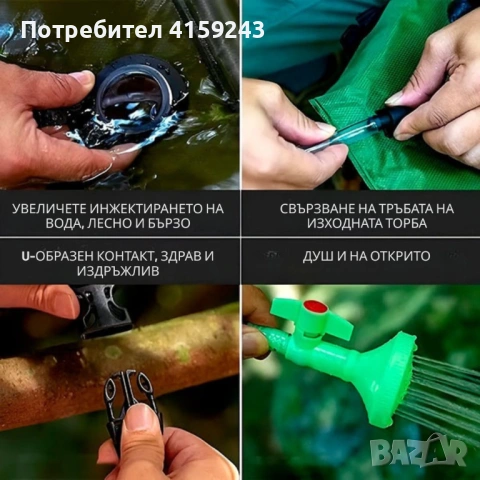 Потребител 4159243

УВЕЛИЧЕТЕ ИНЖЕКТИРАНЕТО НА ВОДА, ЛЕСНО И БЪРЗО

СВЪРЗВАНЕ НА ТРЪБАТА НА ИЗХОДНАТА ТОРБА

U-ОБРАЗЕН КОНТАКТ, ЗДРАВ И ИЗДРЪЖЛИВ

ДУШ И НА ОТКРИТО

BAZAR