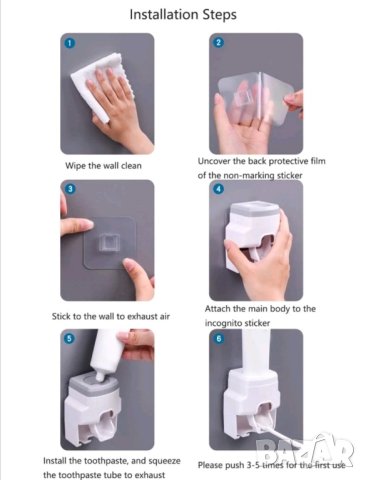 Installation Steps

1

Wipe the wall clean

2

Uncover the back protective film of the non-marking sticker

3

Stick to the wall to exhaust air

4

Attach the main body to the incognito sticker

5

Install the toothpaste, and squeeze the toothpaste tube to exhaust

6

Please push 3-5 times for the first use

BAZAR