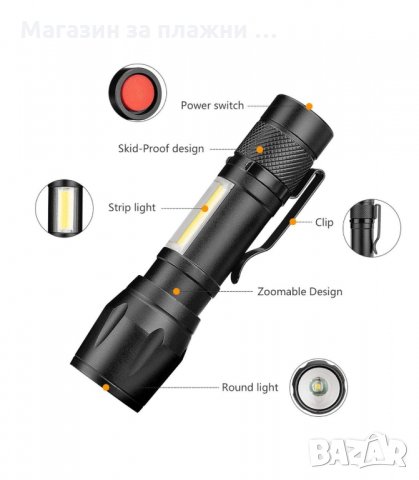 Магазин за плажни ...

Power switch

Skid-Proof design

Strip light

Clip

Zoomable Design

Round light

BAZAR