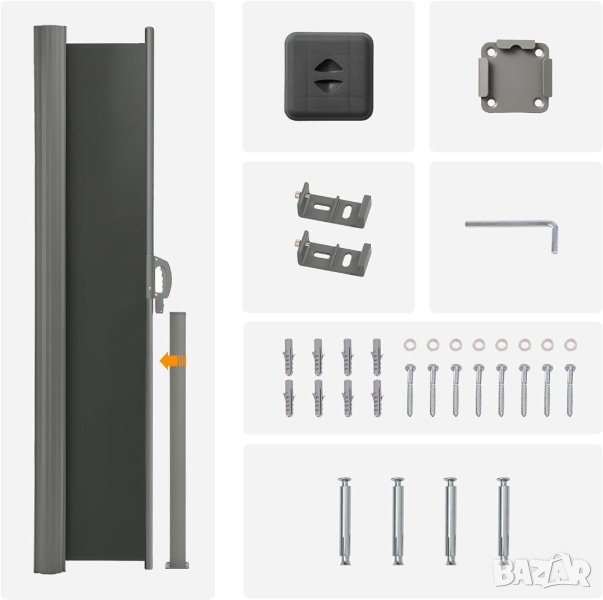 BAZAR