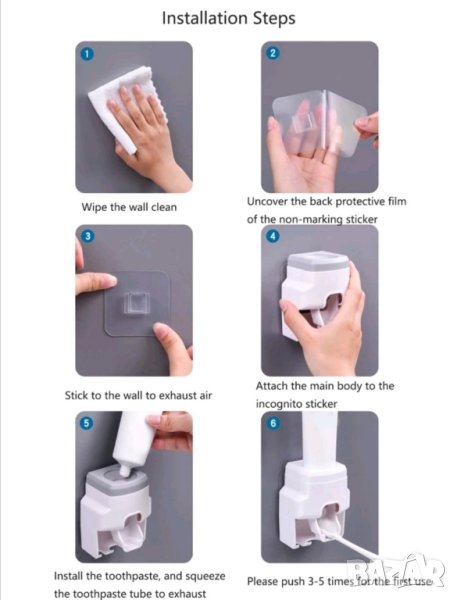 Installation Steps

1

Wipe the wall clean

2

Uncover the back protective film of the non-marking sticker

3

Stick to the wall to exhaust air

4

Attach the main body to the incognito sticker

5

Install the toothpaste, and squeeze the toothpaste tube to exhaust

6

Please push 3-5 times for the first use

BAZAR