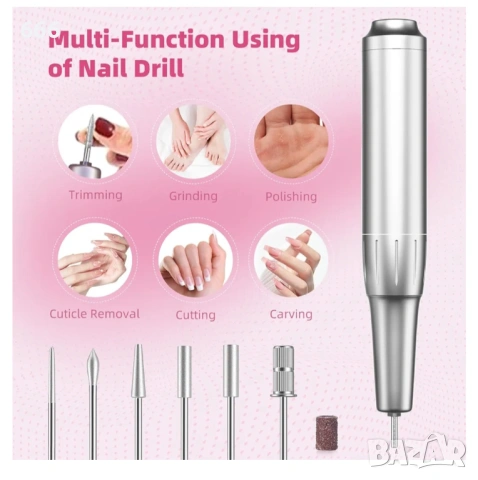 Multi-Function Using of Nail Drill

Trimming

Grinding

Polishing

Cuticle Removal

Cutting

Carving

BAZAR