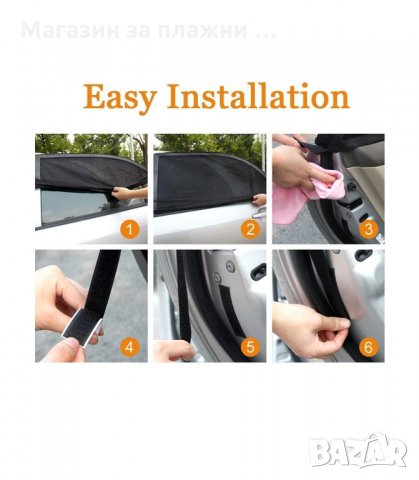 Магазин за плажни ...

Easy Installation

1

2

3

4

5

6

BAZAR