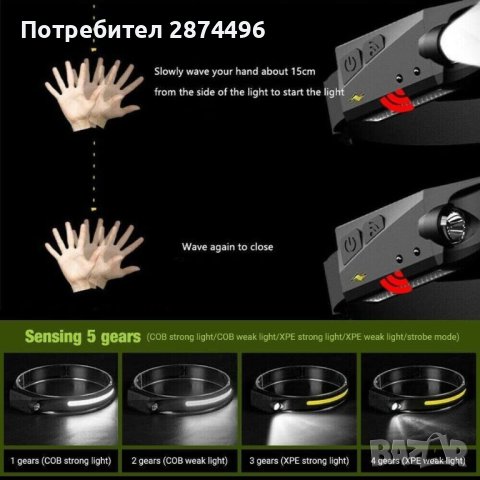 Потребител 2874496

Slowly wave your hand about 15cm from the side of the light to start the light

Wave again to close

Sensing 5 gears (COB strong light/COB weak light/XPE strong light/XPE weak light/strobe mode)

1 gears (COB strong light)

2 gears (COB weak light)

3 gears (XPE strong light)

4 gears (XPE weak light)

BAZAR