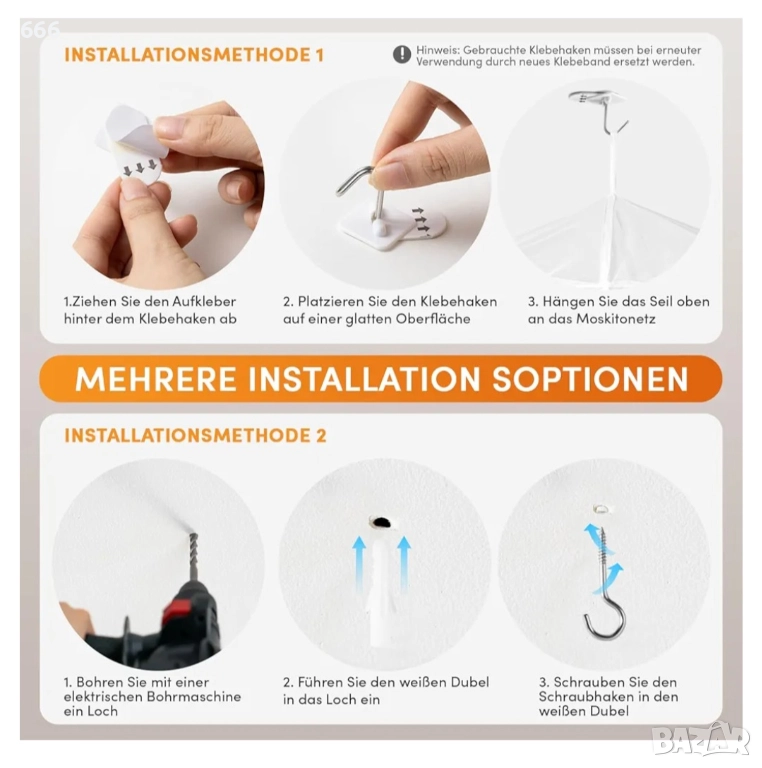 666

INSTALLATIONSMETHODE 1

Hinweis: Gebrauchte Klebehaken müssen bei erneuter Verwendung durch neues Klebeband ersetzt werden.

1.Ziehen Sie den Aufkleber hinter dem Klebehaken ab

2. Platzieren Sie den Klebehaken auf einer glatten Oberfläche

3. Hängen Sie das Seil oben an das Moskitonetz

MEHRERE INSTALLATION SOPTIONEN

INSTALLATIONSMETHODE 2

1. Bohren Sie mit einer elektrischen Bohrmaschine ein Loch

2. Führen Sie den weißen Dubel in das Loch ein

3. Schrauben Sie den Schraubhaken in den weißen Dubel

BAZAR