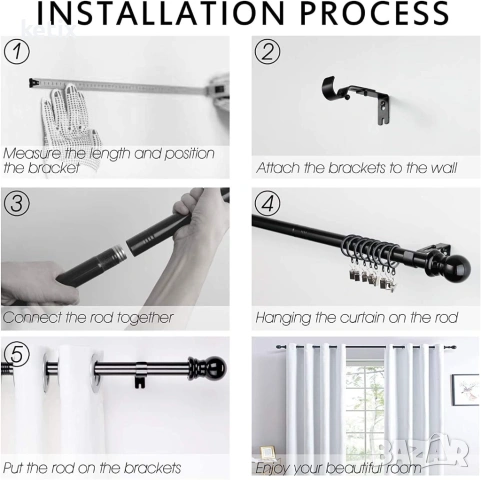 INSTALLATION PROCESS

ketix

1

Measure the length and position the bracket

2

Attach the brackets to the wall

3

Connect the rod together

4

Hanging the curtain on the rod

5

Put the rod on the brackets

Enjoy your beautiful room

BAZAR