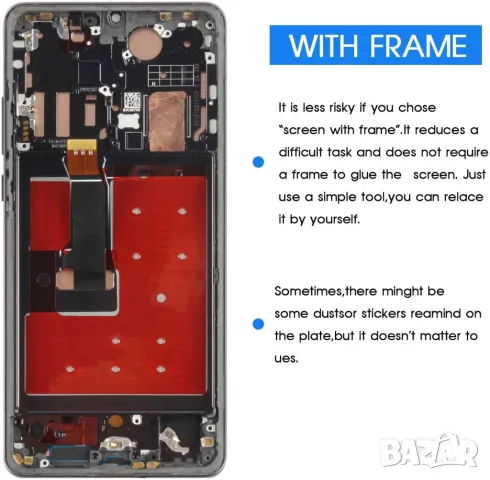 WITH FRAME

It is less risky if you chose "screen with frame".It reduces a difficult task and does not require a frame to glue the screen. Just use a simple tool,you can relace it by yourself.

Sometimes,there minght be some dustsor stickers reamind on the plate,but it doesn't matter to ues.

BAZAR