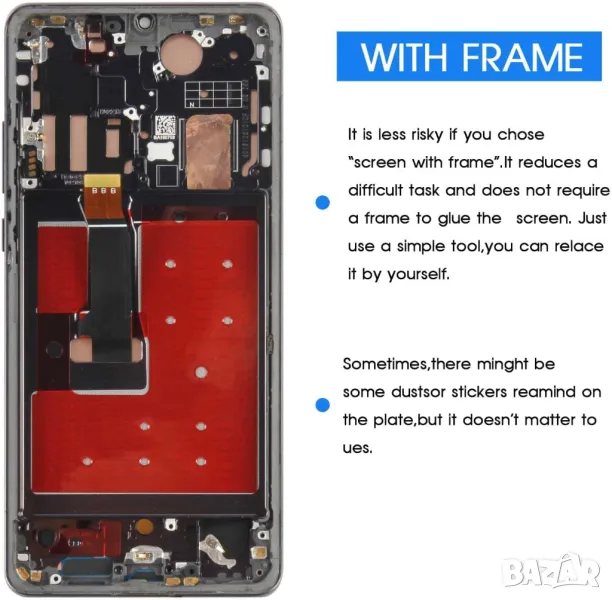 WITH FRAME

It is less risky if you chose "screen with frame".It reduces a difficult task and does not require a frame to glue the screen. Just use a simple tool,you can relace it by yourself.

Sometimes,there minght be some dustsor stickers reamind on the plate,but it doesn't matter to ues.

BAZAR