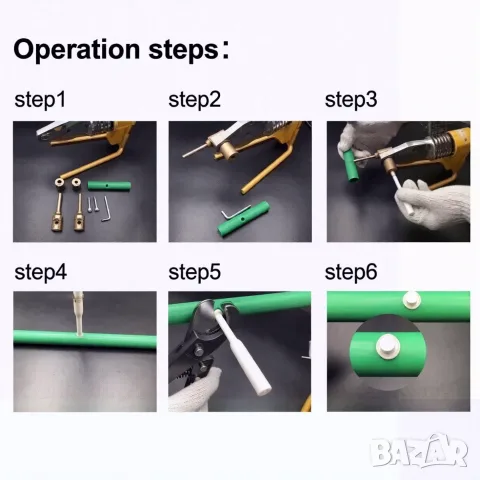 Operation steps:

step1

step2

step3

step4

step5

step6

BAZAR