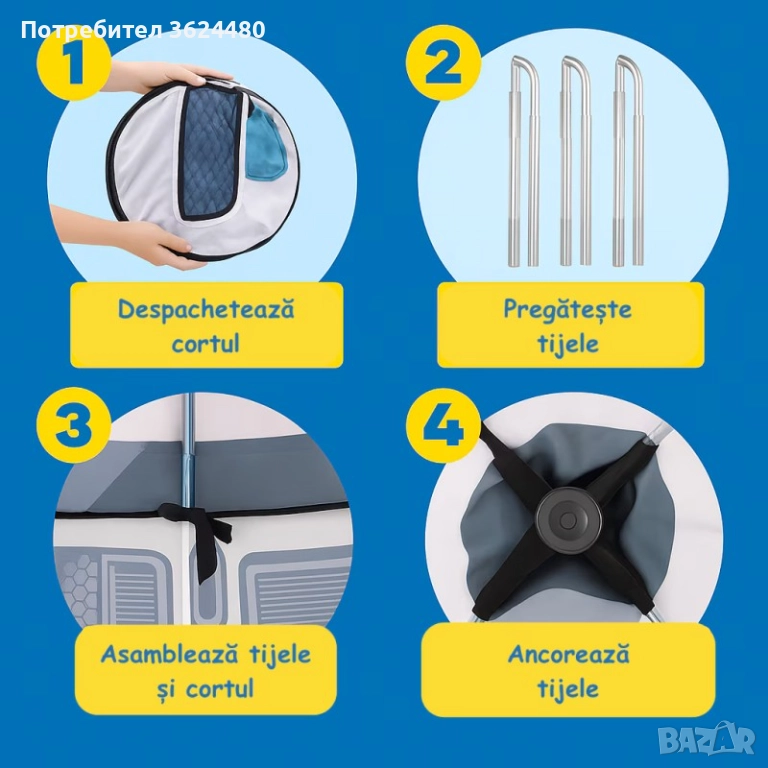 Потребител 3624480

1

Despachetează cortul

2

Pregătește tijele

3

Asamblează tijele și cortul

4

Ancorează tijele

BAZAR