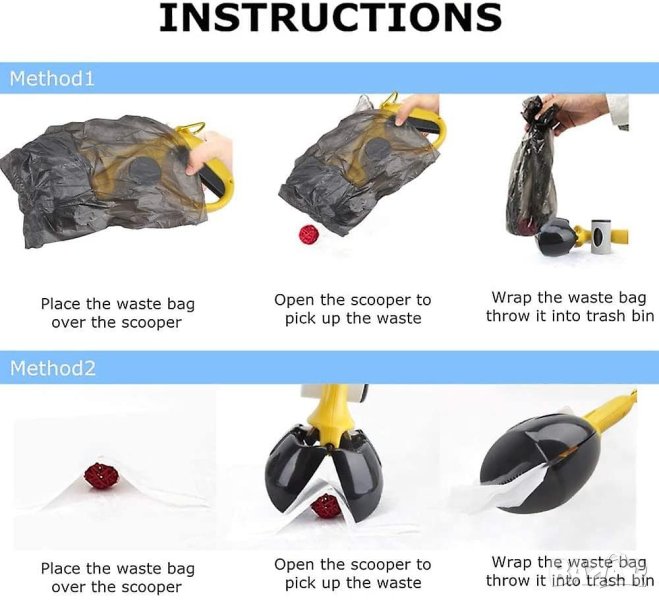 INSTRUCTIONS

Method1

Place the waste bag over the scooper

Open the scooper to pick up the waste

Wrap the waste bag throw it into trash bin

Method2

Place the waste bag over the scooper

Open the scooper to pick up the waste

Wrap the waste bag throw it into trash bin