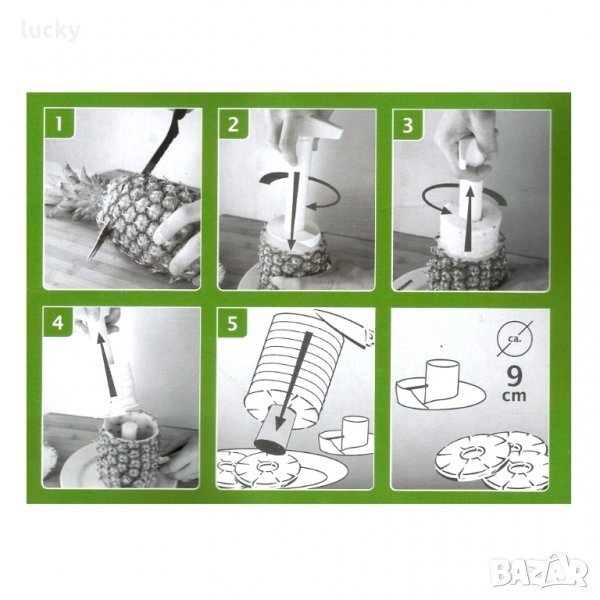 lucky

1

2

3

4

5

ca.

9 cm

BAZAR