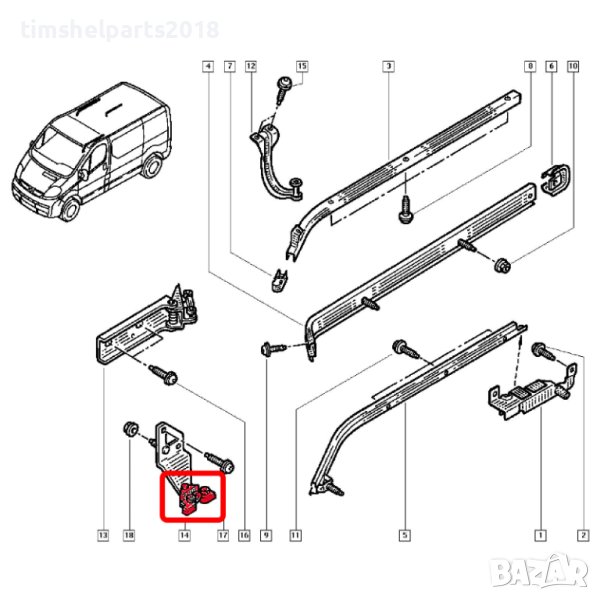 timshelparts2018

4 7 12 15 3 8 6 10

13 18 14 17 16 9 11 5 1 2

BAZAR