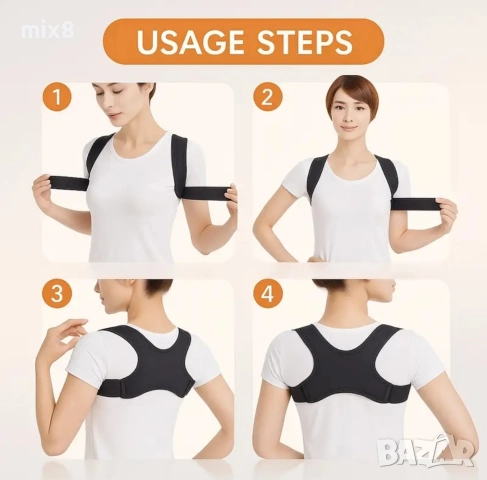 mix8

USAGE STEPS

1

2

3

4

BAZAR