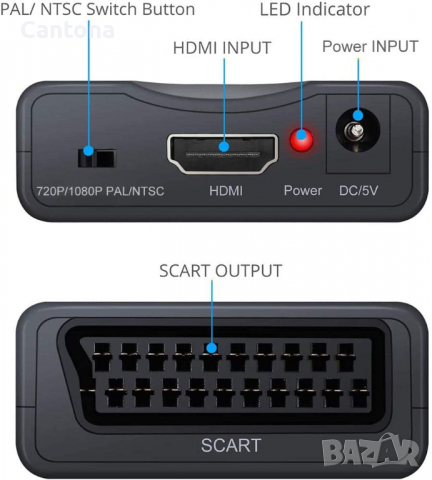 PAL/ NTSC Switch Button
Cantona
LED Indicator
HDMI INPUT
Power INPUT
720P/1080P PAL/NTSC
HDMI
Power
DC/5V
SCART OUTPUT
SCART
BAZAR