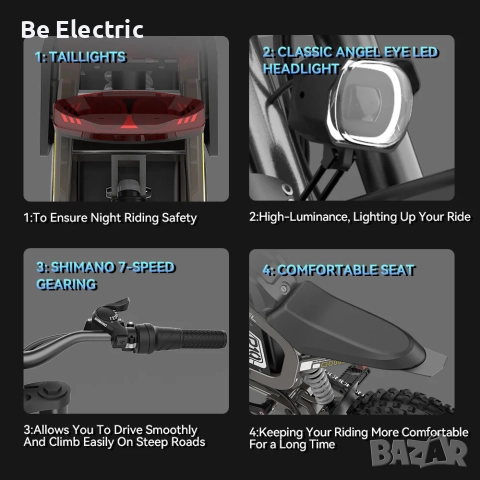 Be Electric

1: TAILLIGHTS

1:To Ensure Night Riding Safety

2: CLASSIC ANGEL EYE LED HEADLIGHT

2:High-Luminance, Lighting Up Your Ride

3: SHIMANO 7-SPEED GEARING

3:Allows You To Drive Smoothly And Climb Easily On Steep Roads

4: COMFORTABLE SEAT

4:Keeping Your Riding More Comfortable For a Long Time

BAZAR