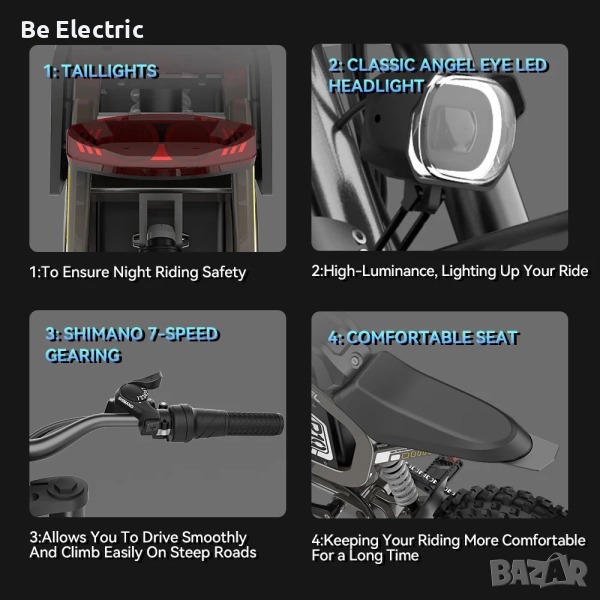 Be Electric

1: TAILLIGHTS

1:To Ensure Night Riding Safety

2: CLASSIC ANGEL EYE LED HEADLIGHT

2:High-Luminance, Lighting Up Your Ride

3: SHIMANO 7-SPEED GEARING

SHIMANO

3:Allows You To Drive Smoothly And Climb Easily On Steep Roads

4: COMFORTABLE SEAT

4:Keeping Your Riding More Comfortable For a Long Time

BAZAR