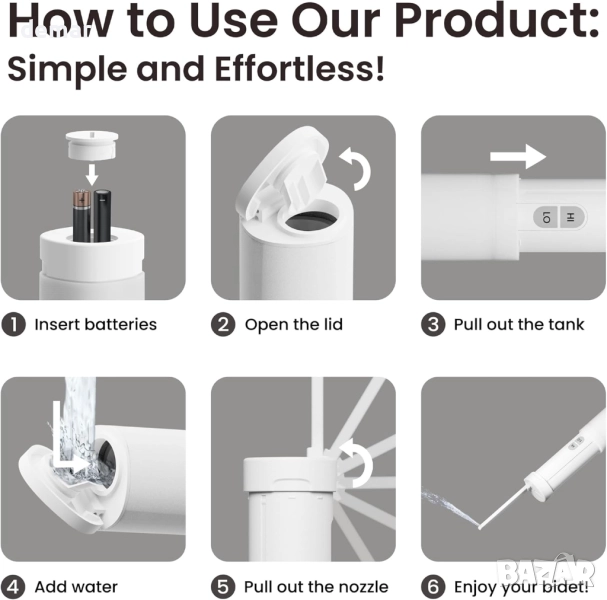 How to Use Our Product:
Simple and Effortless!

LO HI

1 Insert batteries

2 Open the lid

3 Pull out the tank

4 Add water

5 Pull out the nozzle

6 Enjoy your bidet!

BAZAR